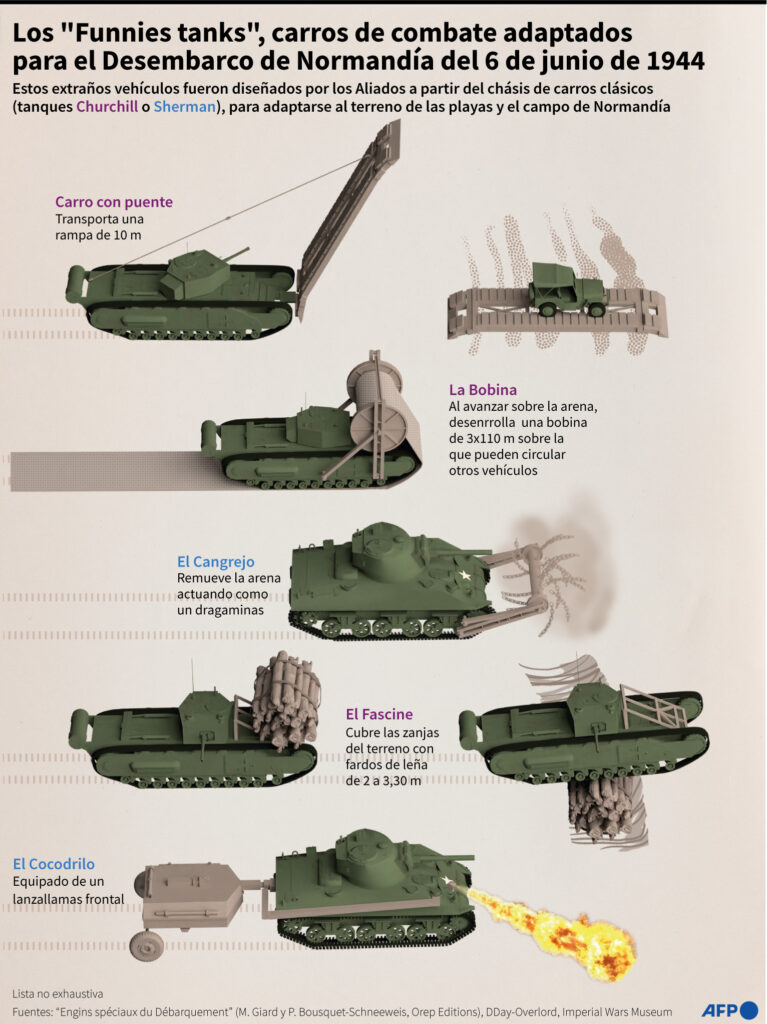 Los "Funnies tanks", carros de combate adaptados para el Desembarco de Normandía del 6 de junio de 1944

Estos extraños vehículos fueron diseñados por los Aliados a partir del chásis de carros clásicos (tanques Churchill o Sherman), para adaptarse al terreno de las playas y el campo de Normandía

Carro con puente
Transporta una rampa de 10 m

La Bobina
Al avanzar sobre la arena, desenrrolla una bobina de 3x110 m sobre la que pueden circular otros vehículos

El Cangrejo
Remueve la arena actuando como un dragaminas

El Fascine
Cubre las zanjas del terreno con fardos de leña de 2 a 3,30 m

El Cocodrilo
Equipado de un lanzallamas frontal

Lista no exhaustiva
Fuentes: "Engins spéciaux du Débarquement" (M. Giard y P. Bousquet-Schneeweis, Orep Editions), DDay-Overlord, Imperial Wars Museum

AFP